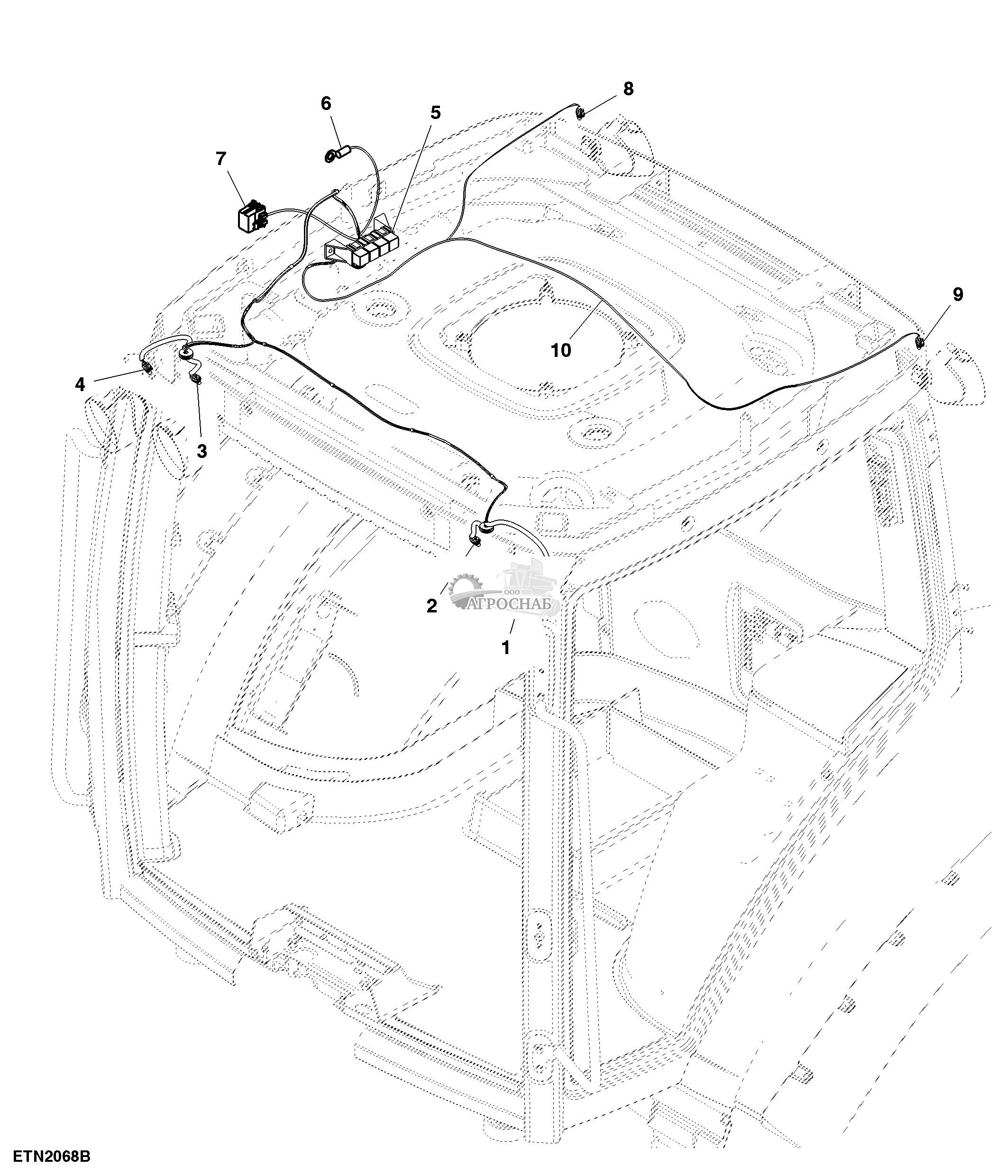 8
6
5
7
9
10
4
3
2
ООО
АГРОСНАБ
1
ETN2068B